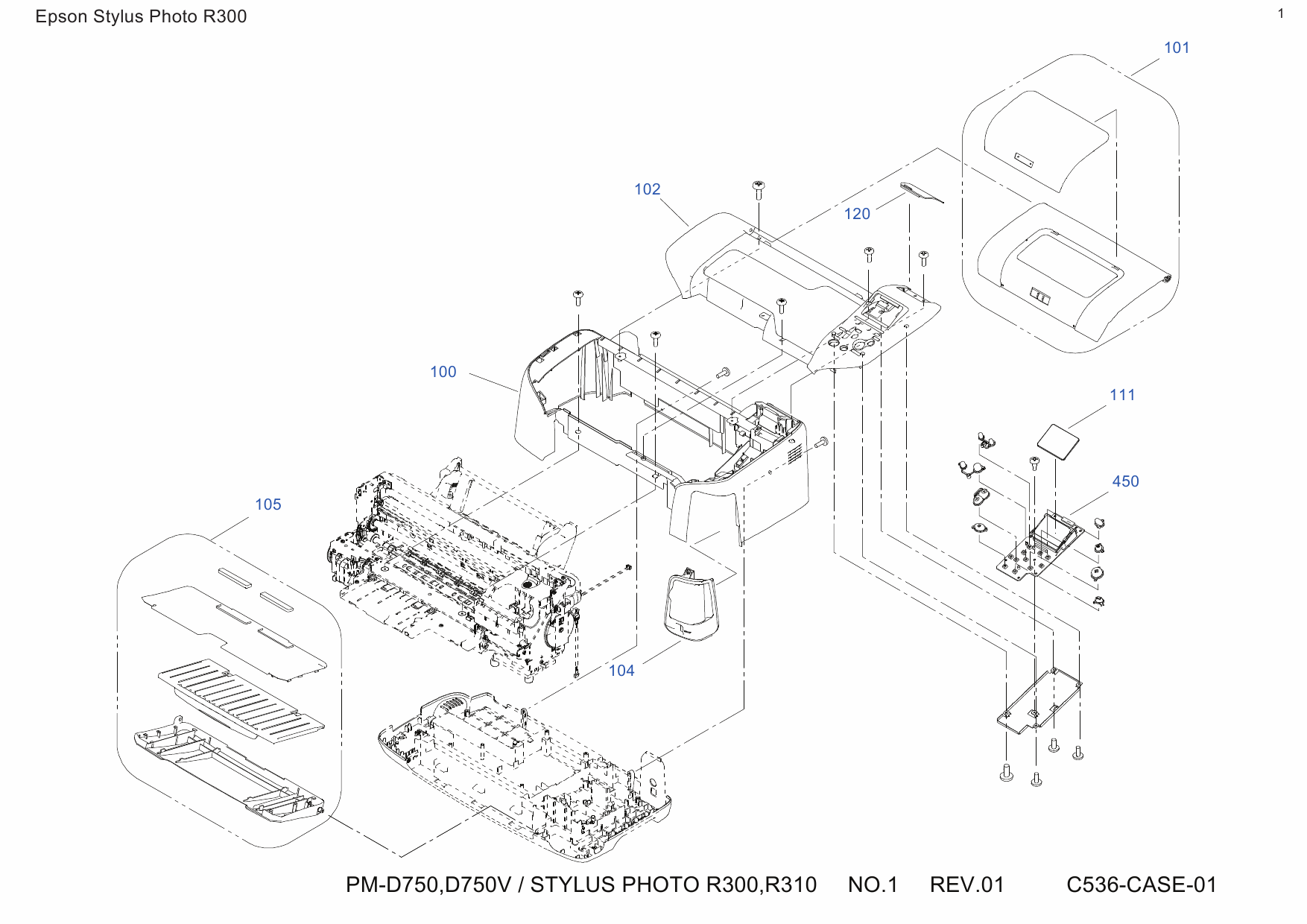 Epson Stylus Photo R300

1

101

102

120

100

111

450

105

104

PM-D750,D750V / STYLUS PHOTO R300,R310 NO.1 REV.01 C536-CASE-01